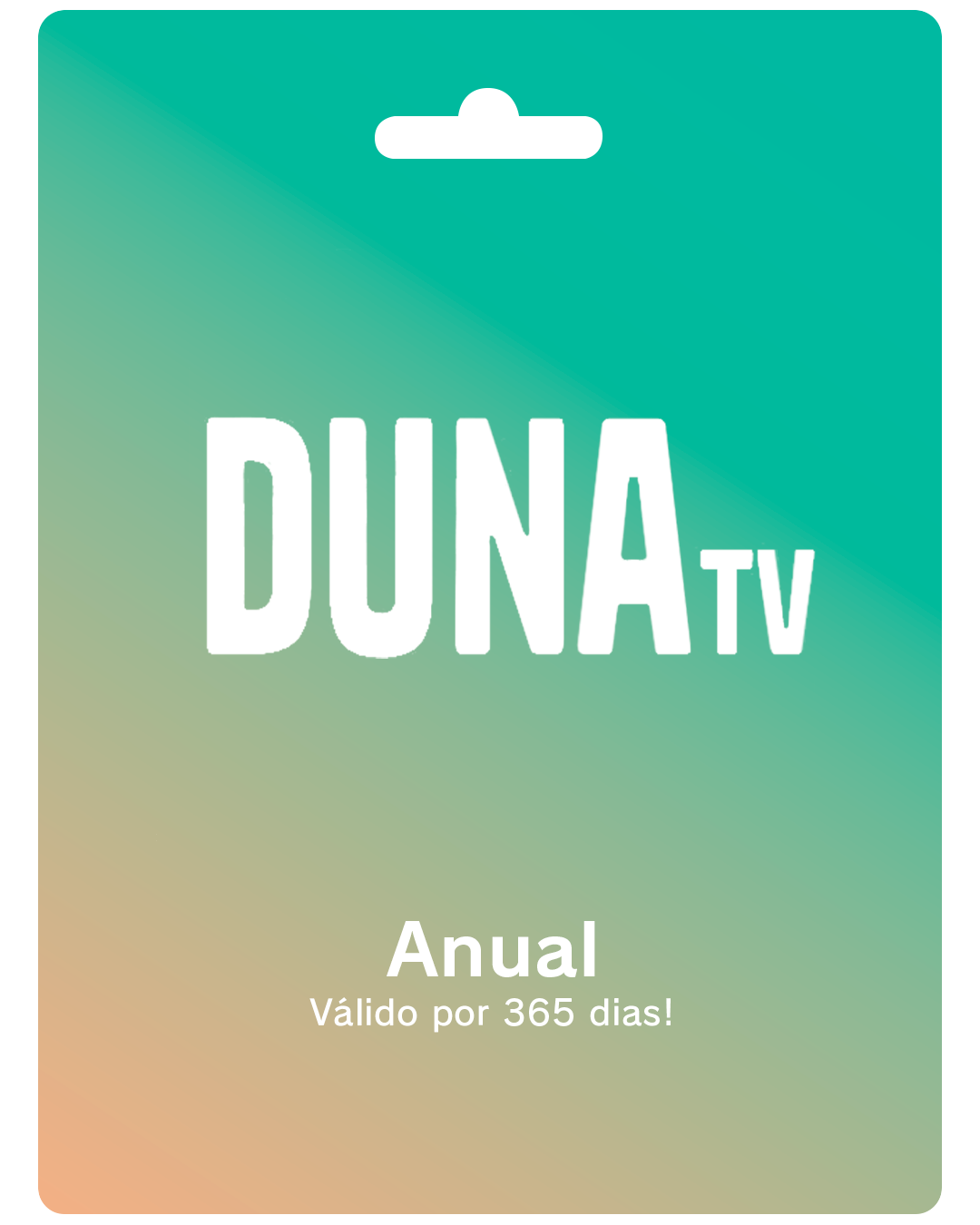 DUNA TV

Anual
Válido por 365 dias!