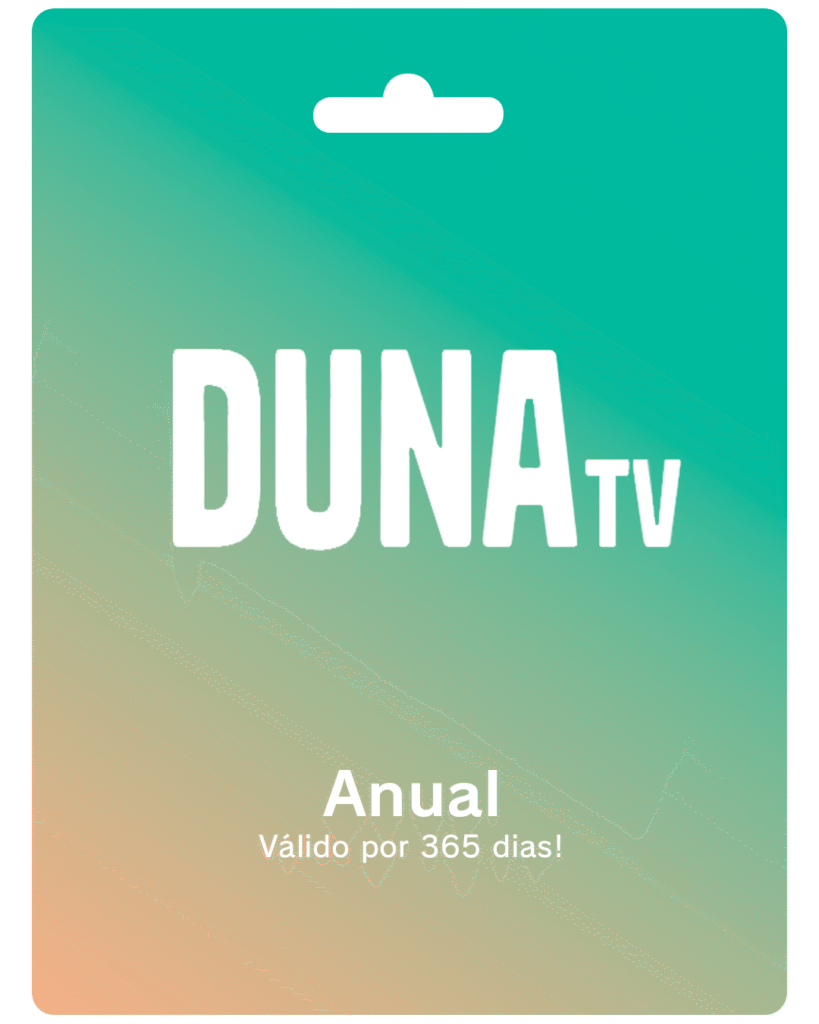 DUNA TV

Anual
Válido por 365 dias!